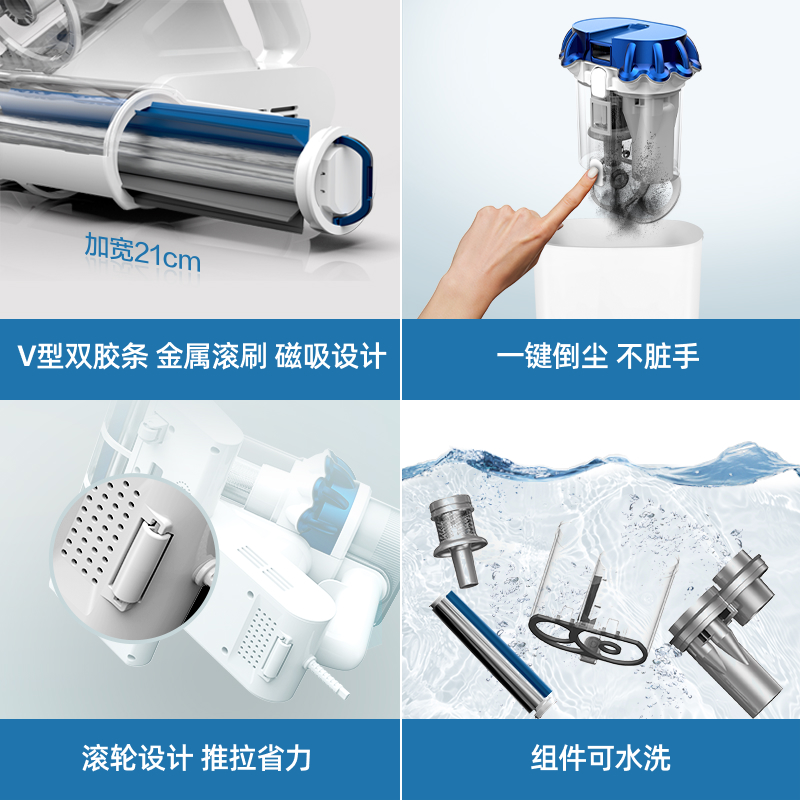 加宽21cm

V型双胶条 金属滚刷 磁吸设计

一键倒尘 不脏手

滚轮设计 推拉省力

组件可水洗